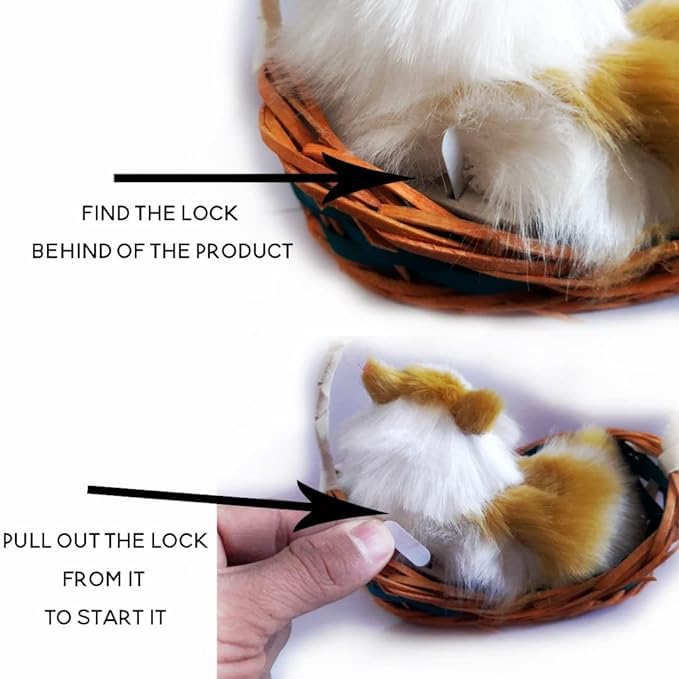 FIND THE LOCK
BEHIND OF THE PRODUCT

PULL OUT THE LOCK
FROM IT
TO START IT